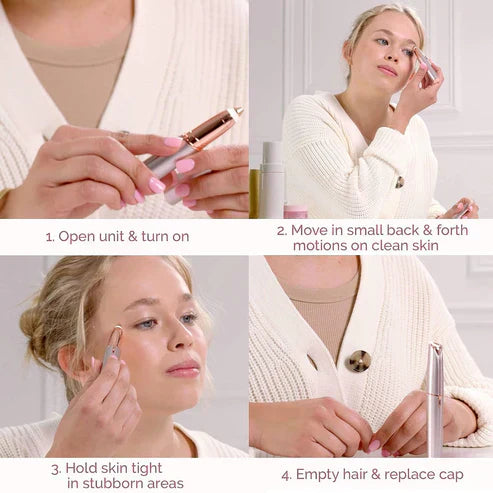 1. Open unit & turn on

2. Move in small back & forth motions on clean skin

3. Hold skin tight in stubborn areas

4. Empty hair & replace cap